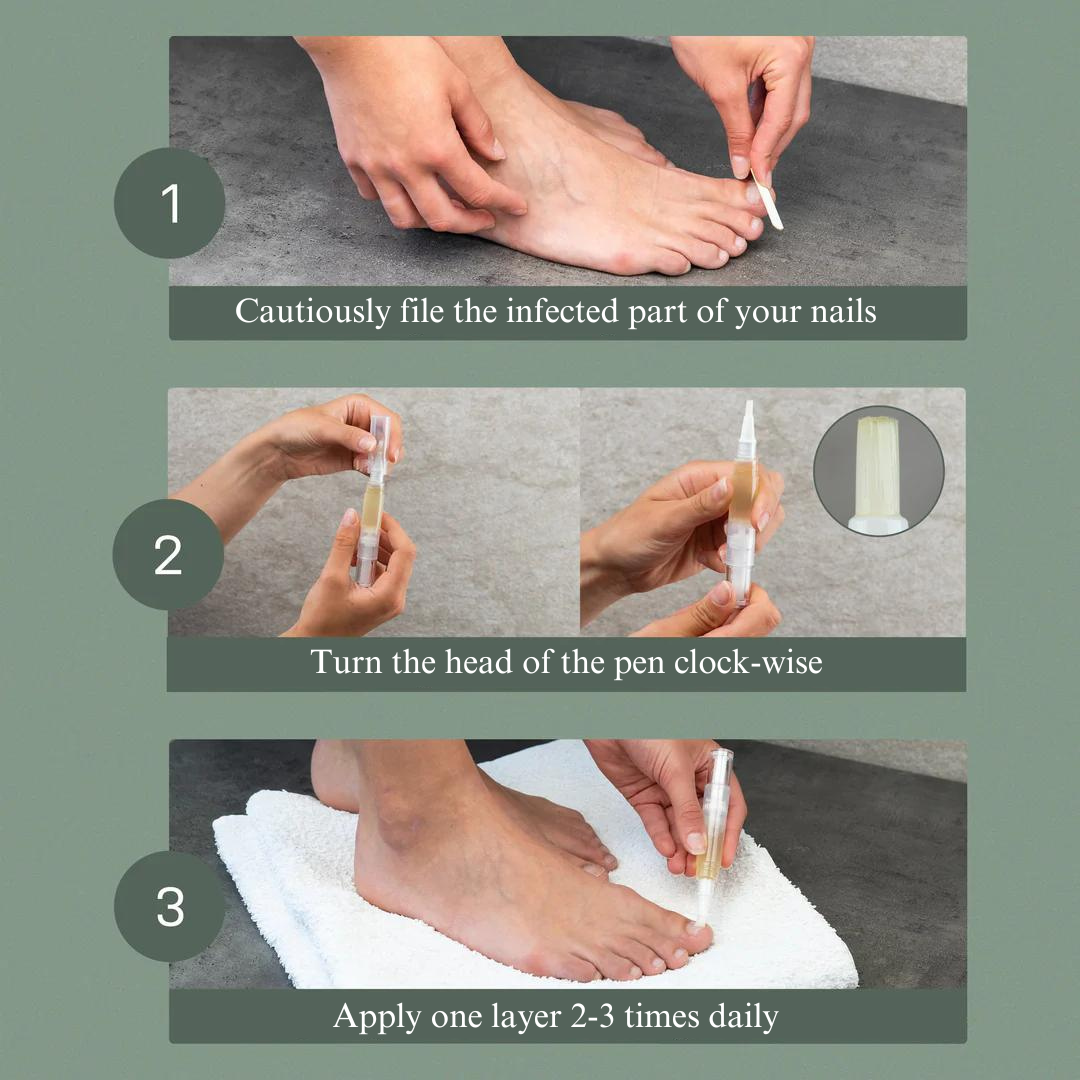 1

Cautiously file the infected part of your nails

2

Turn the head of the pen clock-wise

3

Apply one layer 2-3 times daily